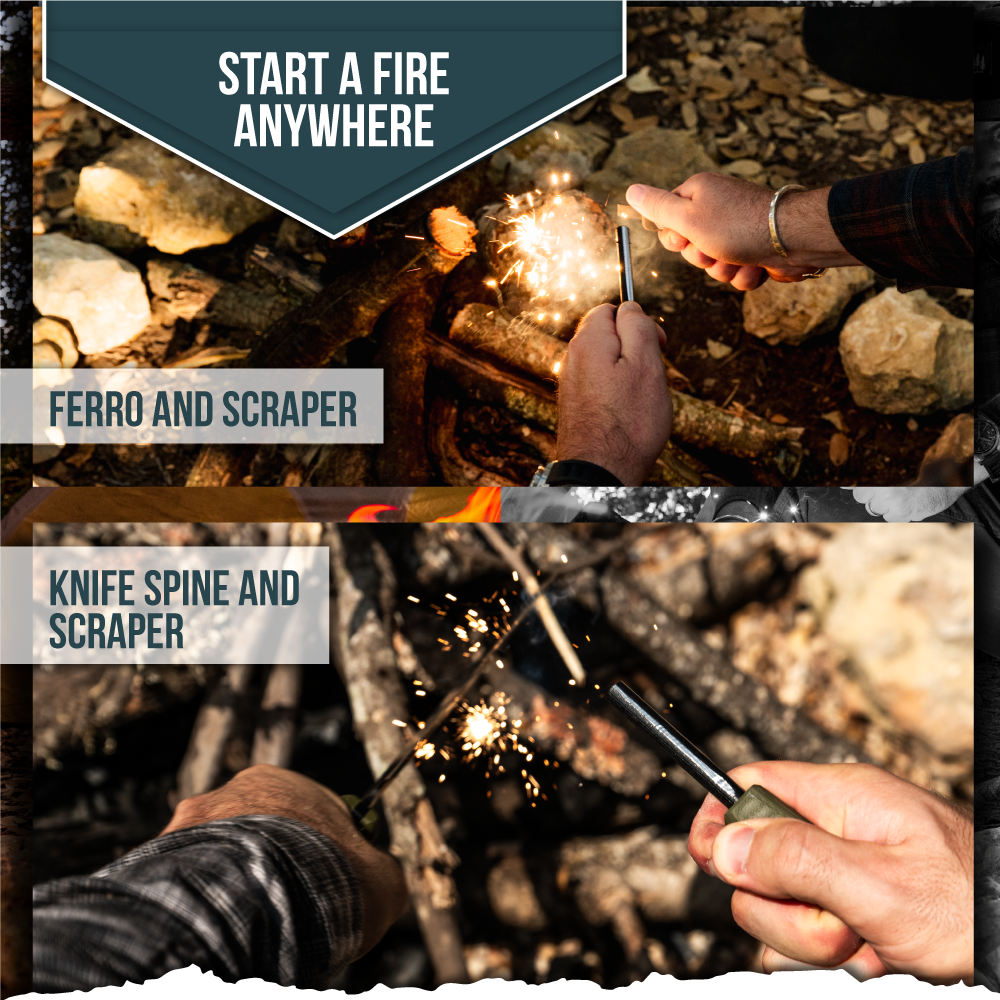 START A FIRE ANYWHERE

FERRO AND SCRAPER

KNIFE SPINE AND SCRAPER