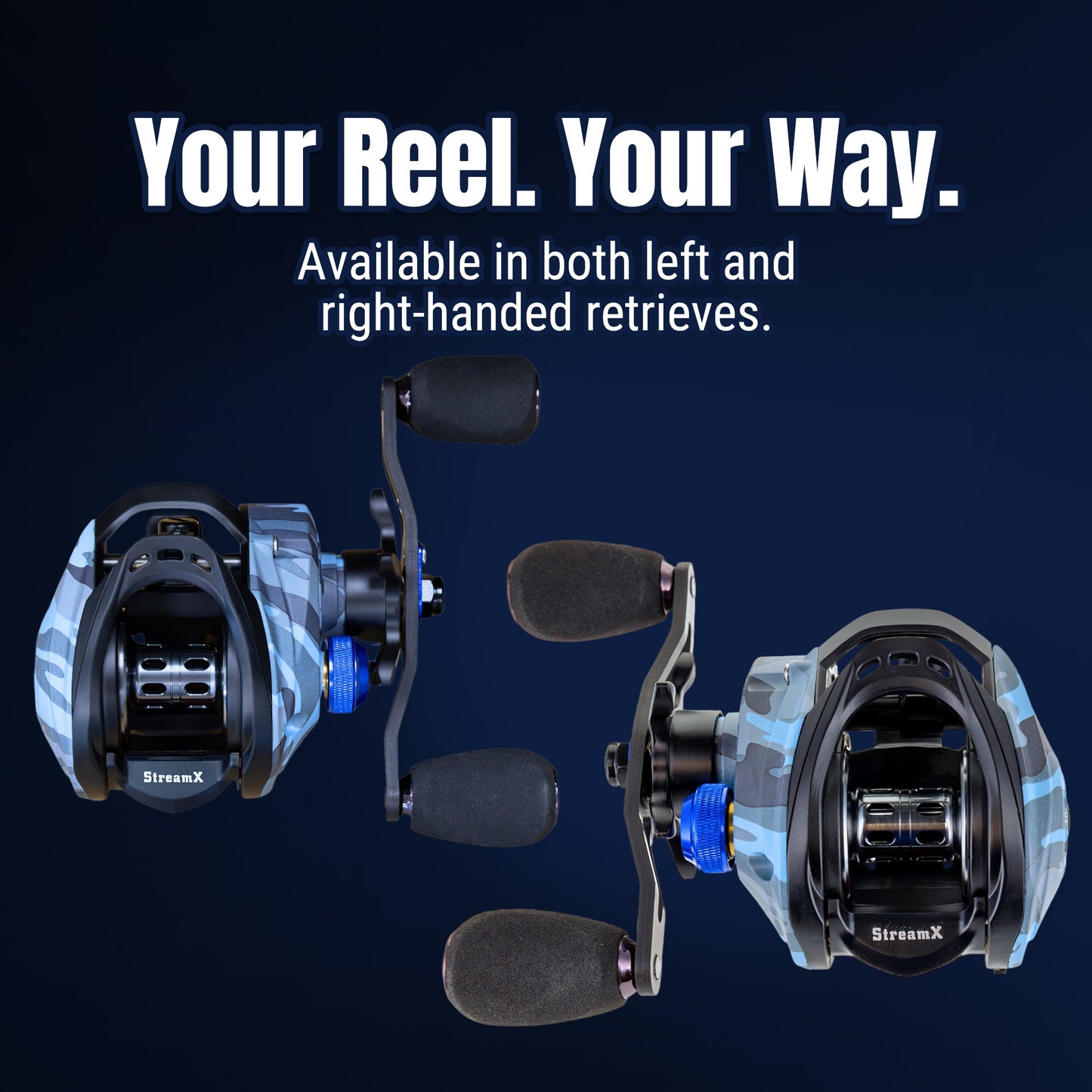 Your Reel. Your Way.

Available in both left and right-handed retrieves.

StreamX

StreamX